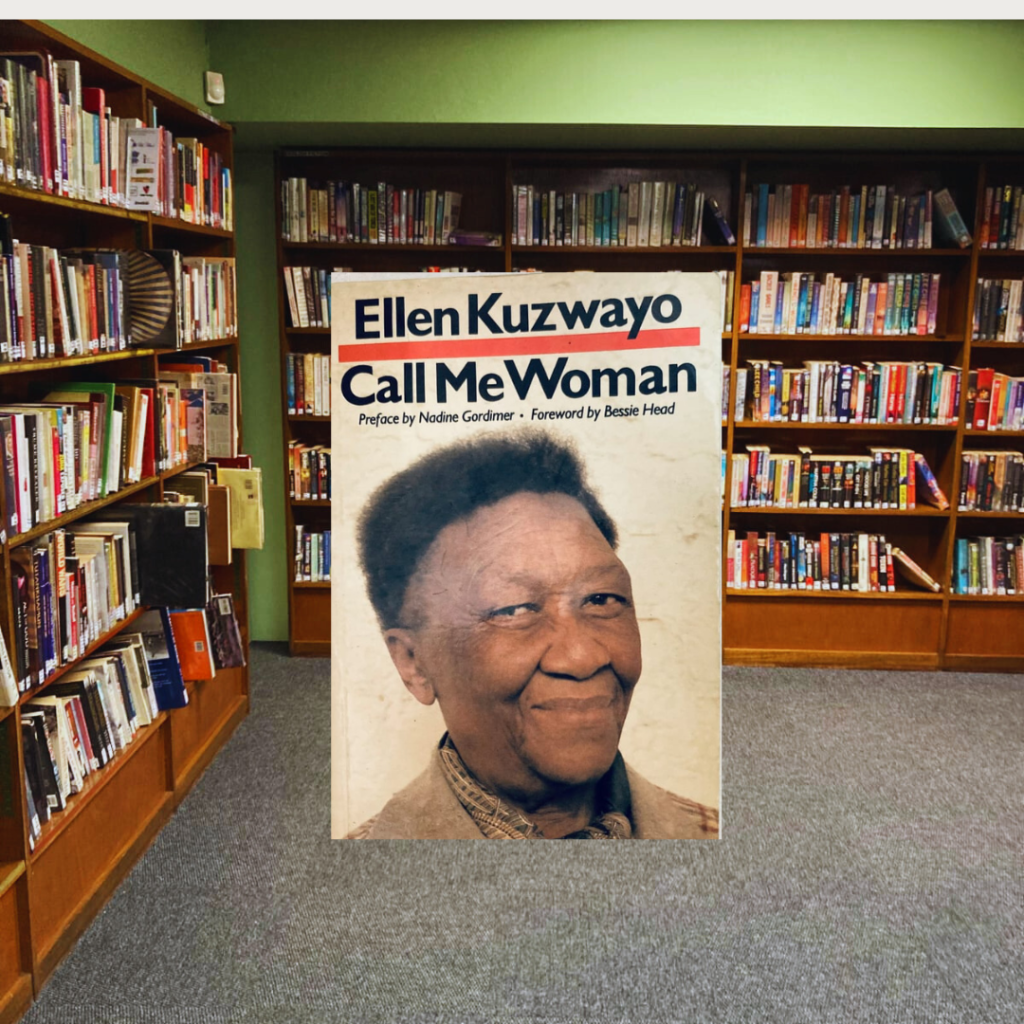 Ellen Kuzwayo

Call Me Woman

Preface by Nadine Gordimer • Foreword by Bessie Head